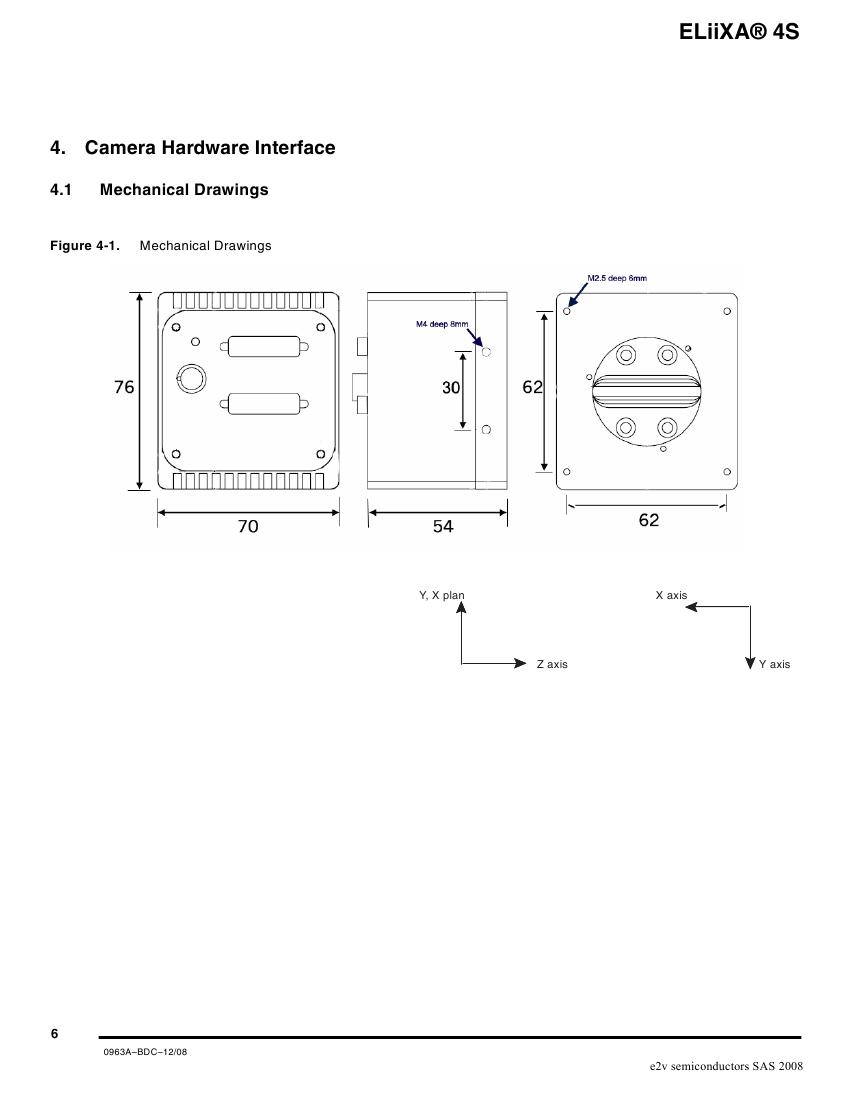 ELiiXA® 4S

4. Camera Hardware Interface

4.1 Mechanical Drawings

Figure 4-1. Mechanical Drawings

M2.5 deep 6mm

M4 deep 8mm

76

30

62

70

54

62

Y, X plan

Z axis

X axis

Y axis

6

0963A–BDC–12/08

e2v semiconductors SAS 2008